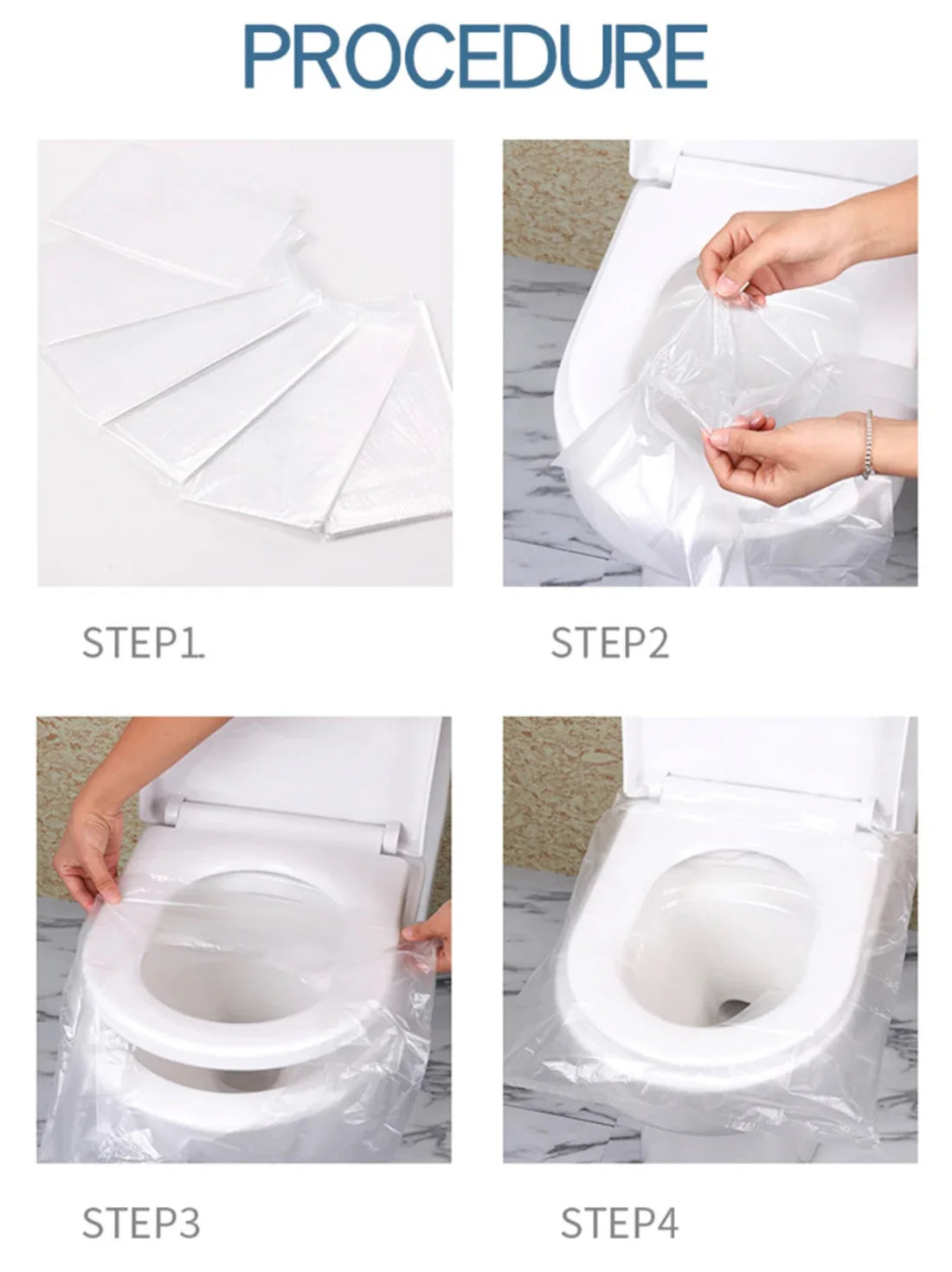 PROCEDURE

STEP1.

STEP2

STEP3

STEP4